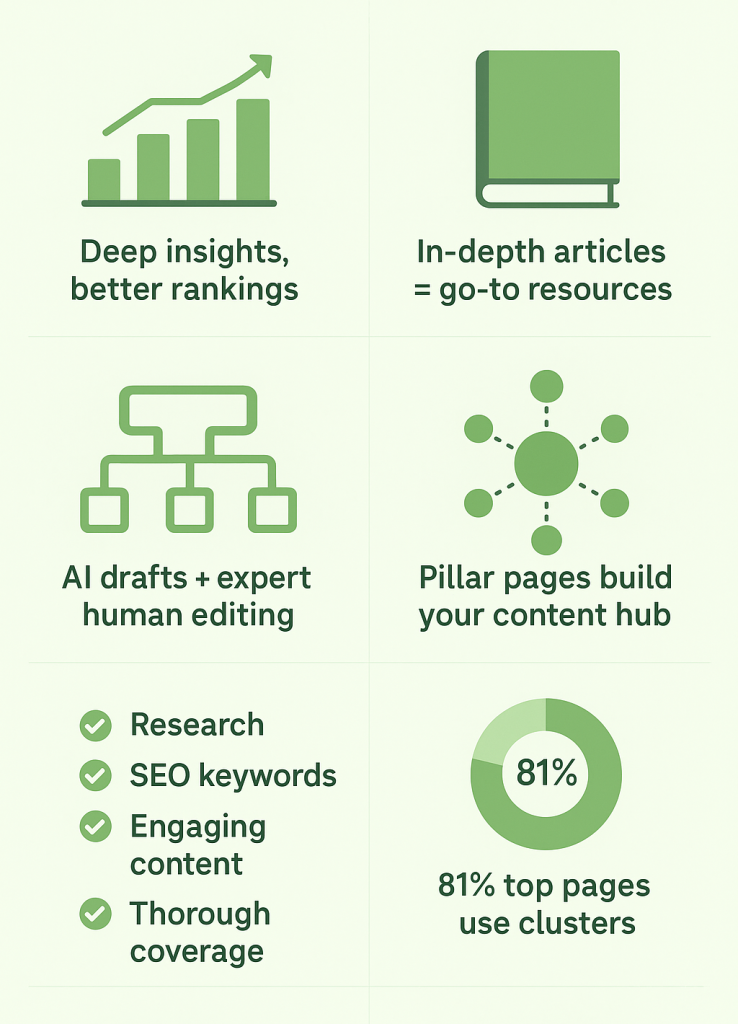 Deep insights, better rankings

In-depth articles = go-to resources

AI drafts + expert human editing

Pillar pages build your content hub

Research
SEO keywords
Engaging content
Thorough coverage

81%

81% top pages use clusters